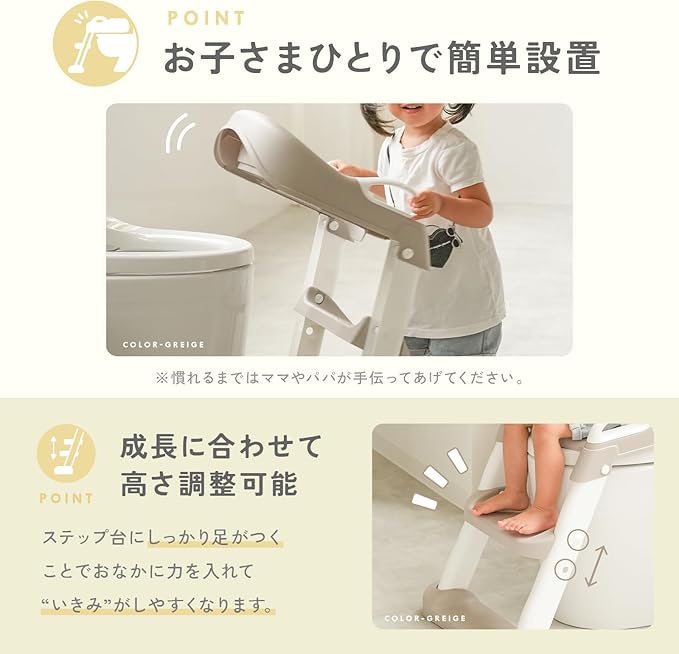 POINT

お子さまひとりで簡単設置

COLOR-GREIGE

※慣れるまではママやパパが手伝ってあげてください。

POINT

成長に合わせて
高さ調整可能

ステップ台にしっかり足がつくことでおなかに力を入れて“いきみ”がしやすくなります。

COLOR-GREIGE